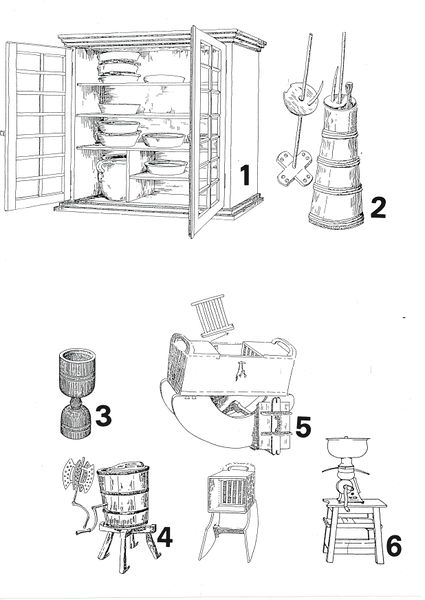 1
2
3
5
4
6