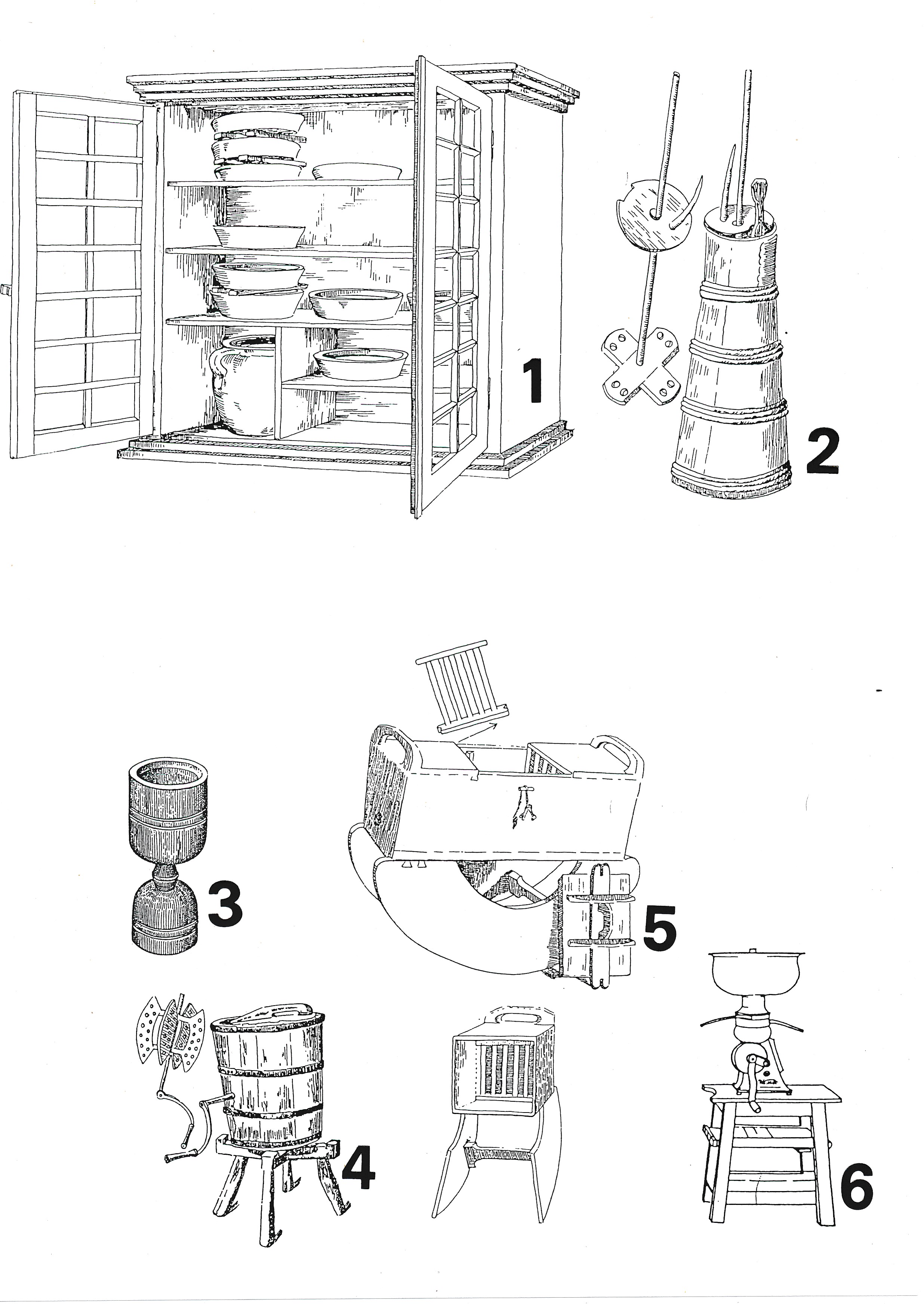 1

2

3

5

4

6